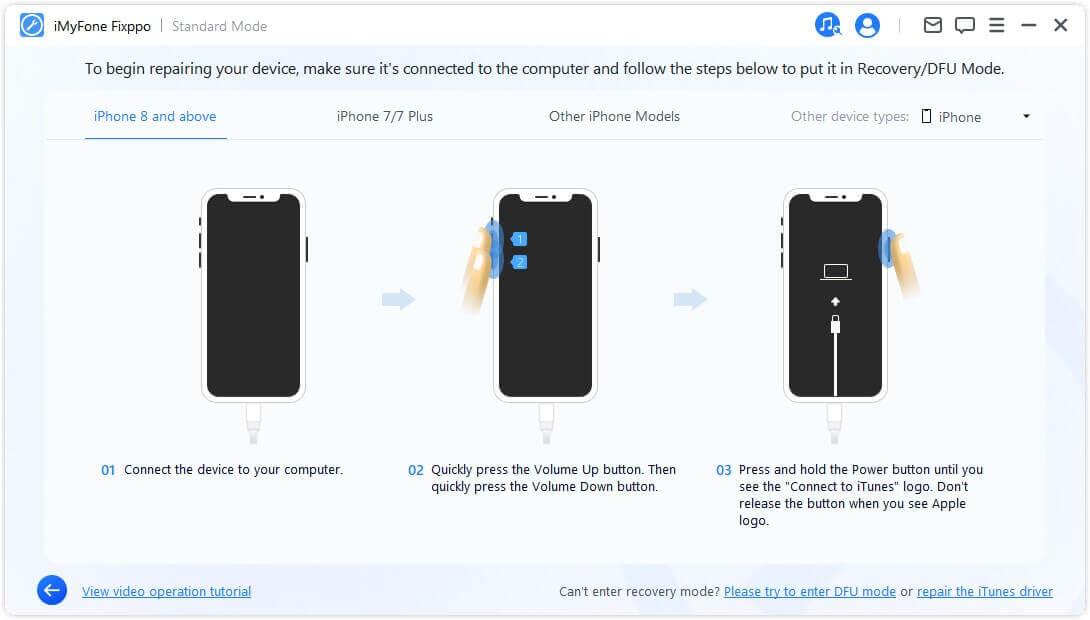 iMyFone Fixppo | Standard Mode

To begin repairing your device, make sure it's connected to the computer and follow the steps below to put it in Recovery/DFU Mode.

iPhone 8 and above

iPhone 7/7 Plus

Other iPhone Models

Other device types: iPhone

1

2

01 Connect the device to your computer.

02 Quickly press the Volume Up button. Then quickly press the Volume Down button.

03 Press and hold the Power button until you see the "Connect to iTunes" logo. Don't release the button when you see Apple logo.

View video operation tutorial

Can't enter recovery mode? Please try to enter DFU mode or repair the iTunes driver