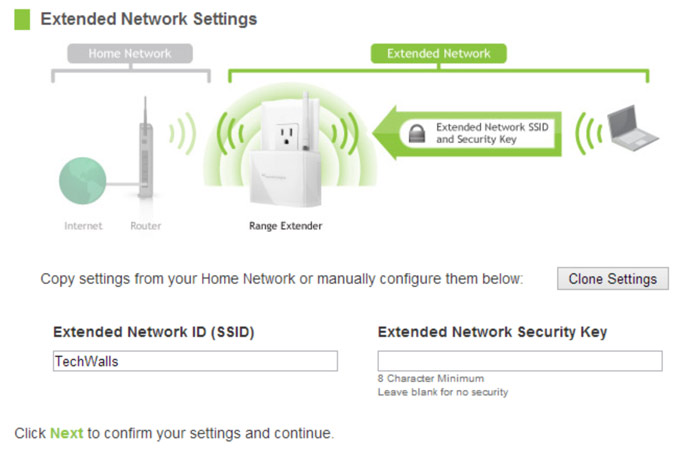 Extended Network Settings

Home Network

Extended Network

Extended Network SSID and Security Key

Internet

Router

Range Extender

Copy settings from your Home Network or manually configure them below:

Clone Settings

Extended Network ID (SSID)

TechWalls

Extended Network Security Key

8 Character Minimum
Leave blank for no security

Click Next to confirm your settings and continue.