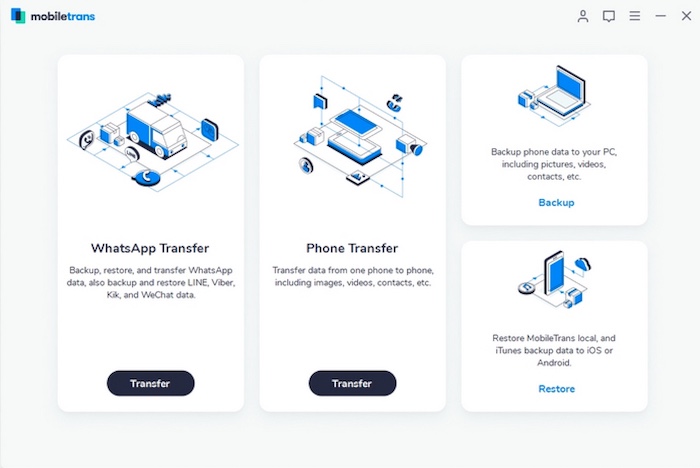 mobiletrans

WhatsApp Transfer

Backup, restore, and transfer WhatsApp data, also backup and restore LINE, Viber, Kik, and WeChat data.

Transfer

Phone Transfer

Transfer data from one phone to phone, including images, videos, contacts, etc.

Transfer

Backup phone data to your PC, including pictures, videos, contacts, etc.

Backup

Restore MobileTrans local, and iTunes backup data to iOS or Android.

Restore